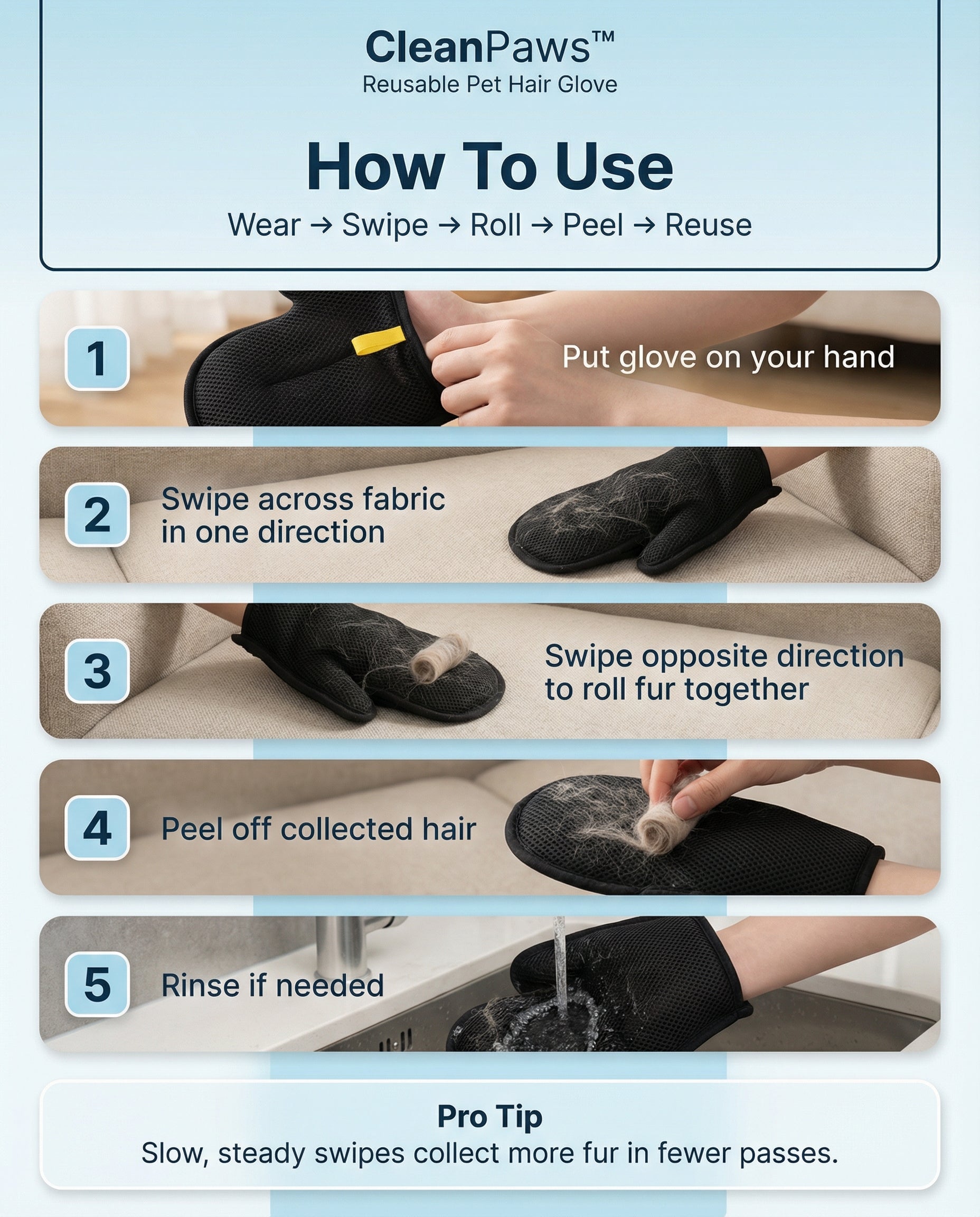 CleanPaws™
Reusable Pet Hair Glove

How To Use

Wear → Swipe → Roll → Peel → Reuse

1 Put glove on your hand

2 Swipe across fabric in one direction

3 Swipe opposite direction to roll fur together

4 Peel off collected hair

5 Rinse if needed

Pro Tip
Slow, steady swipes collect more fur in fewer passes.